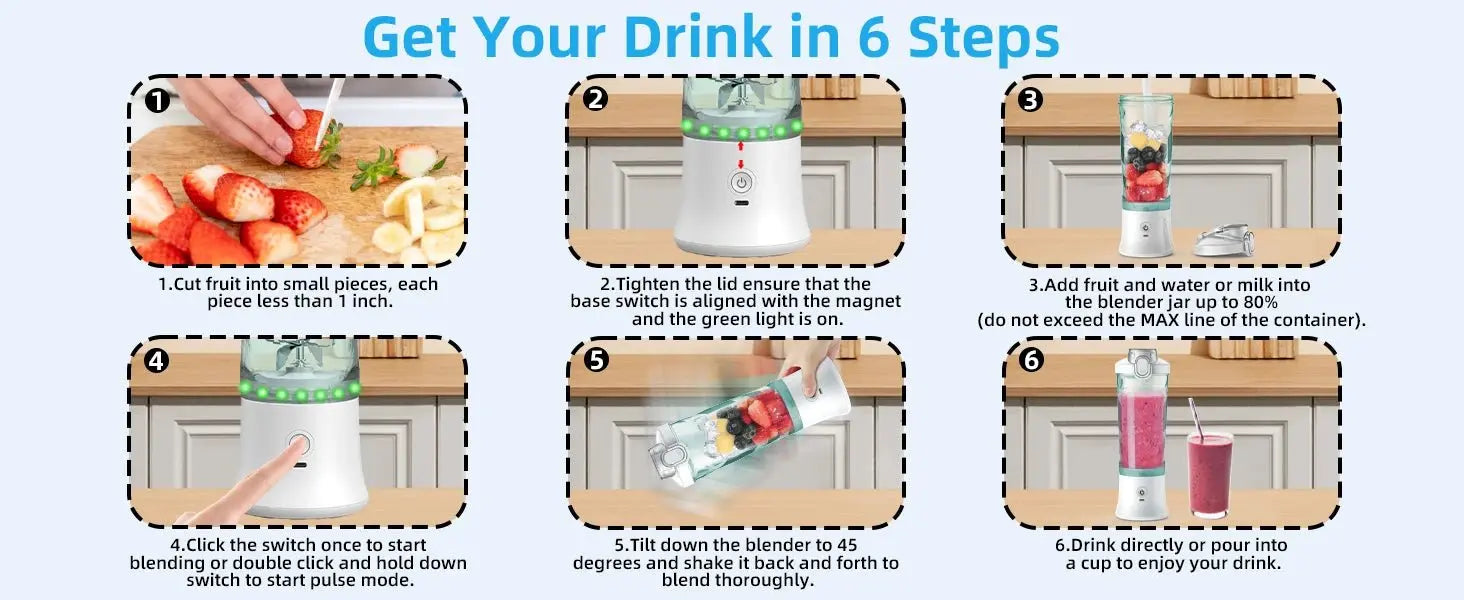 Get Your Drink in 6 Steps

1

1.Cut fruit into small pieces, each piece less than 1 inch.

2

2.Tighten the lid ensure that the base switch is aligned with the magnet and the green light is on.

3

3.Add fruit and water or milk into the blender jar up to 80% (do not exceed the MAX line of the container).

4

4.Click the switch once to start blending or double click and hold down switch to start pulse mode.

5

5.Tilt down the blender to 45 degrees and shake it back and forth to blend thoroughly.

6

6.Drink directly or pour into a cup to enjoy your drink.