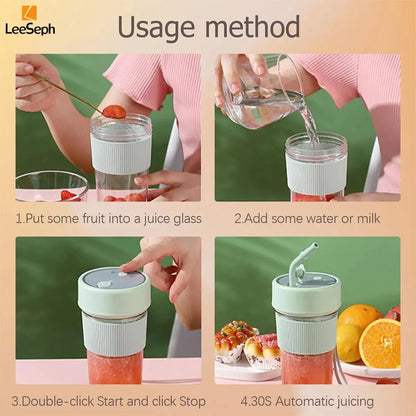 LeeSeph

Usage method

1.Put some fruit into a juice glass

2.Add some water or milk

3.Double-click Start and click Stop

4.30S Automatic juicing