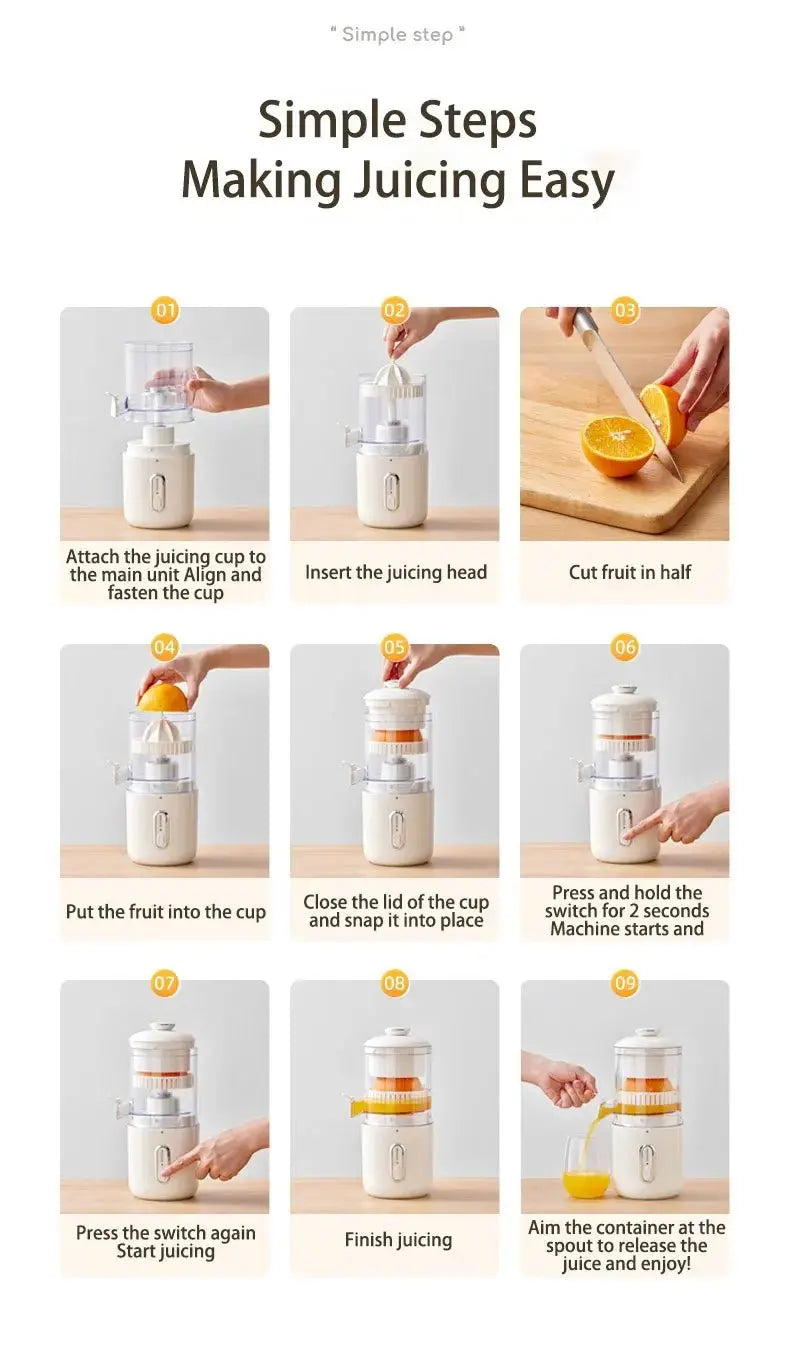 " Simple step "

Simple Steps
Making Juicing Easy

01
Attach the juicing cup to the main unit Align and fasten the cup

02
Insert the juicing head

03
Cut fruit in half

04
Put the fruit into the cup

05
Close the lid of the cup and snap it into place

06
Press and hold the switch for 2 seconds Machine starts and

07
Press the switch again Start juicing

08
Finish juicing

09
Aim the container at the spout to release the juice and enjoy!